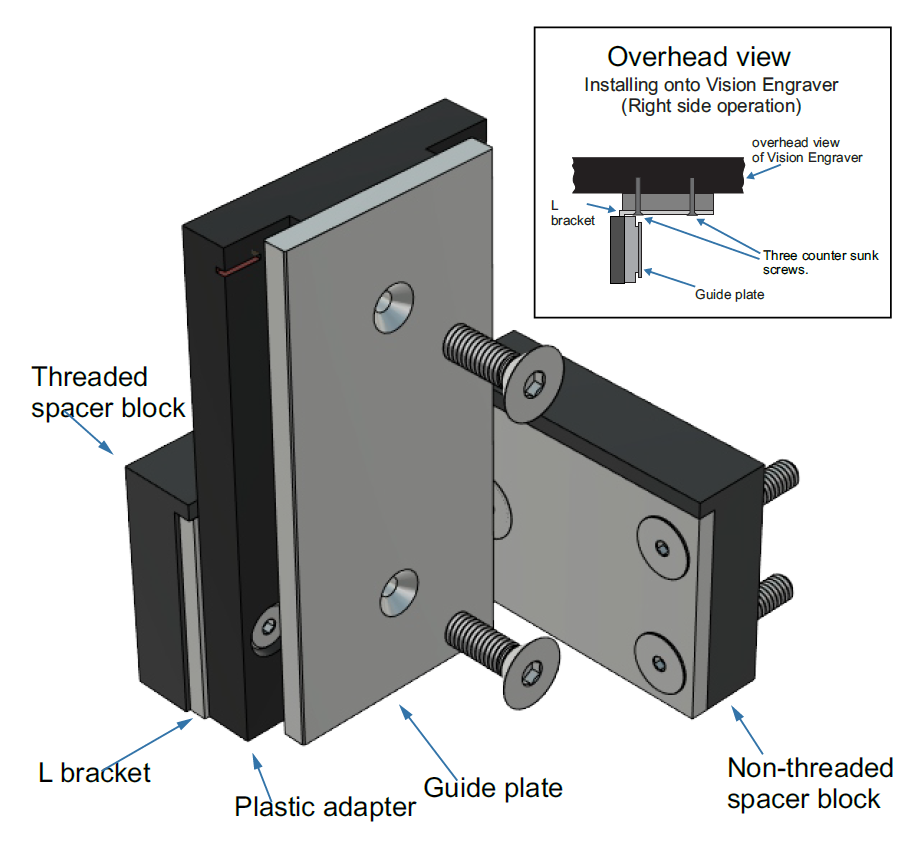 Overhead view
Installing onto Vision Engraver
(Right side operation)

overhead view of Vision Engraver

L bracket

Three counter sunk screws.

Guide plate

Threaded spacer block

L bracket

Plastic adapter

Guide plate

Non-threaded spacer block